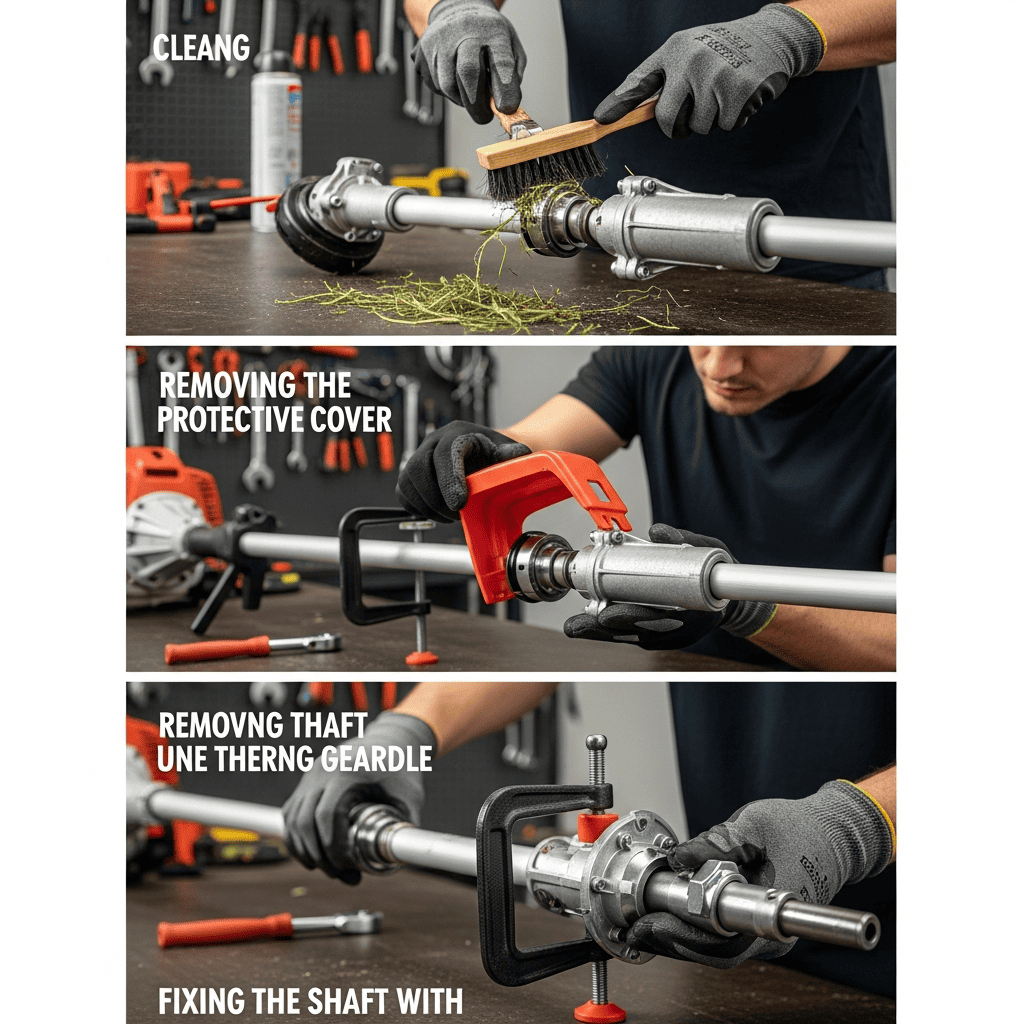 CLEANG

REMOVING THE PROTECTIVE COVER

REMOVNG THAFT UNE THERNG GEARDLE

FIXING THE SHAFT WITH