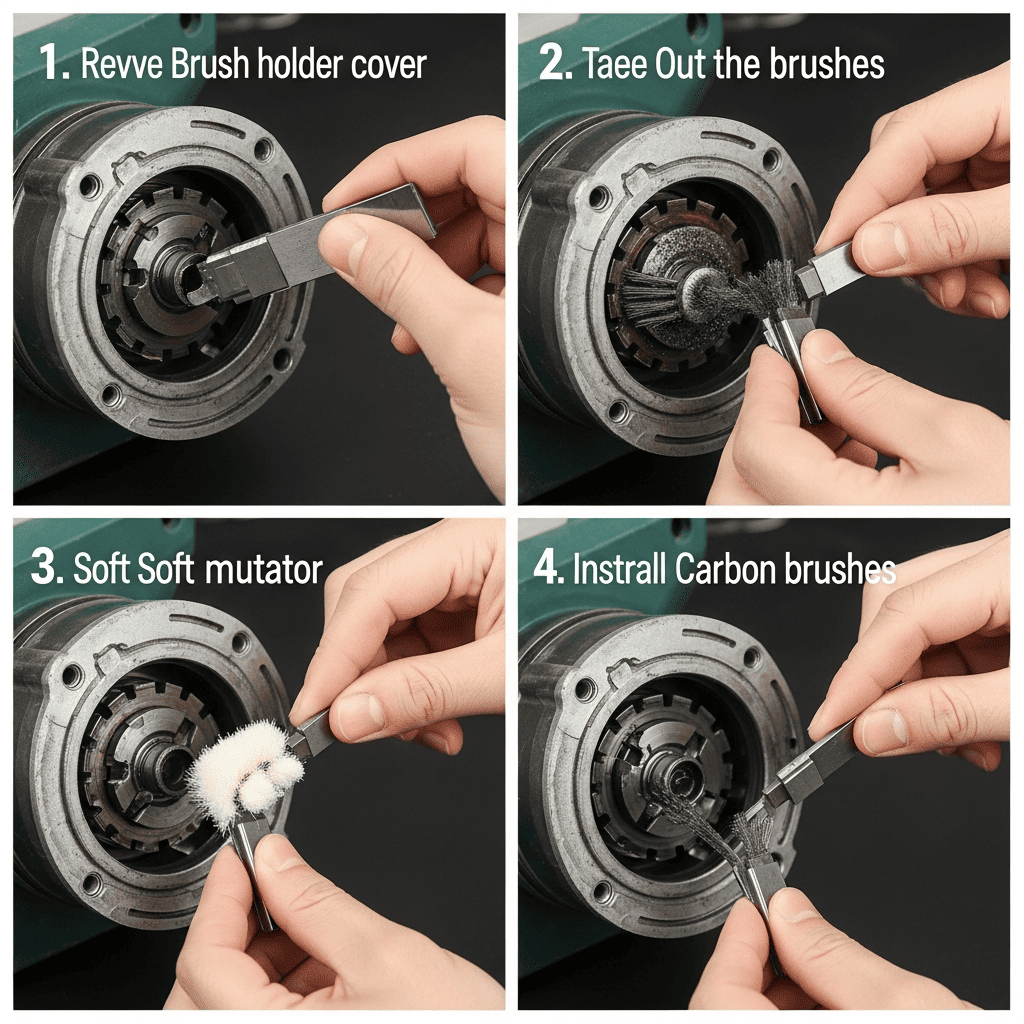 1. Revve Brush holder cover

2. Taee Out the brushes

3. Soft Soft mutator

4. Instrall Carbon brushes